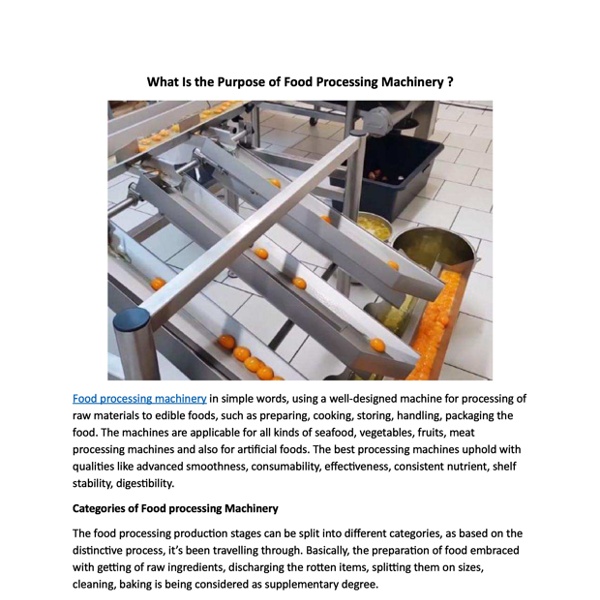 What Is the Purpose of Food Processing Machinery ?

Food processing machinery in simple words, using a well-designed machine for processing of raw materials to edible foods, such as preparing, cooking, storing, handling, packaging the food. The machines are applicable for all kinds of seafood, vegetables, fruits, meat processing machines and also for artificial foods. The best processing machines uphold with qualities like advanced smoothness, consumability, effectiveness, consistent nutrient, shelf stability, digestibility.

Categories of Food processing Machinery

The food processing production stages can be split into different categories, as based on the distinctive process, it's been travelling through. Basically, the preparation of food embraced with getting of raw ingredients, discharging the rotten items, splitting them on sizes, cleaning, baking is being considered as supplementary degree.