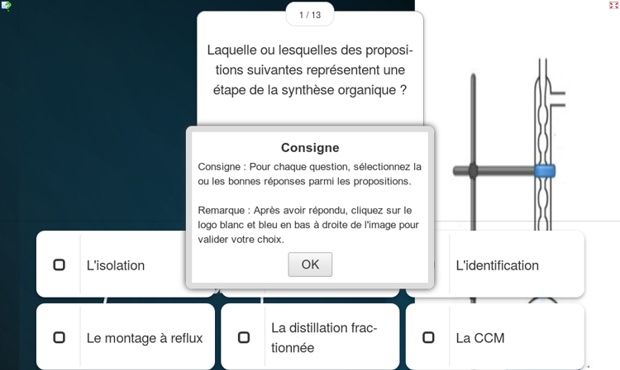 1 / 13

Laquelle ou lesquelles des propositions suivantes représentent une étape de la synthèse organique ?

Consigne

Consigne : Pour chaque question, sélectionnez la ou les bonnes réponses parmi les propositions.

Remarque : Après avoir répondu, cliquez sur le logo blanc et bleu en bas à droite de l'image pour valider votre choix.

OK

L'isolation

L'identification

Le montage à reflux

La distillation fractionnée

La CCM